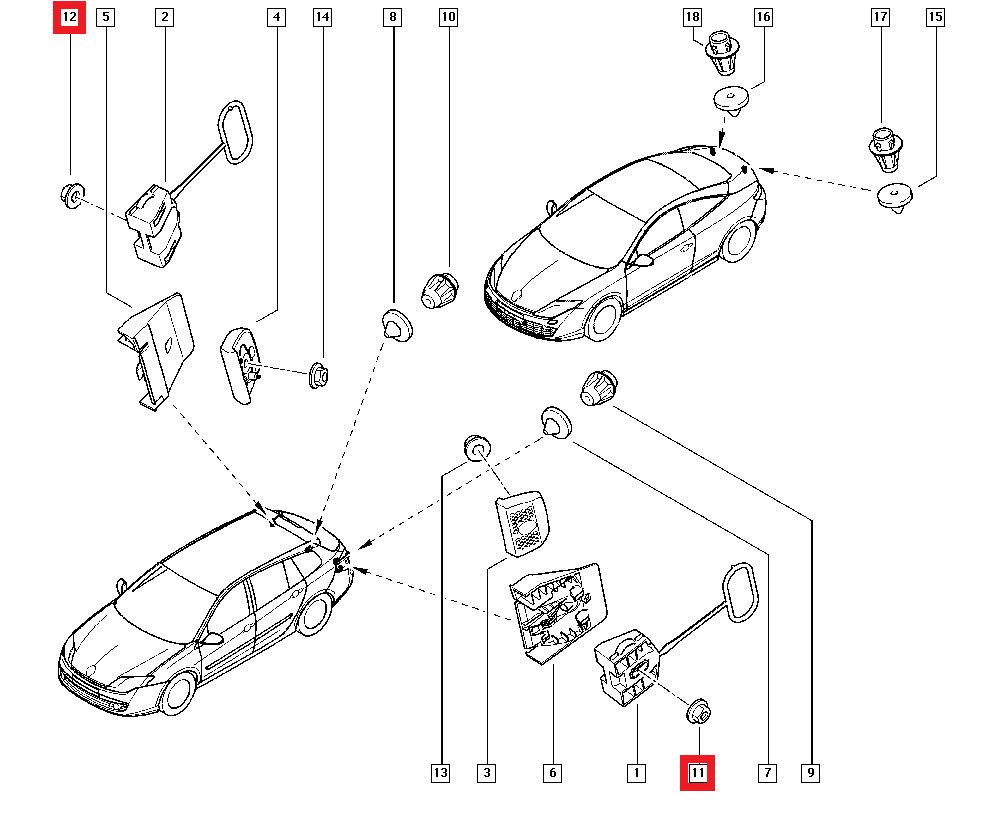 12 5 2 4 14 8 10 18 16 17 15

13 3 6 1 11 7 9